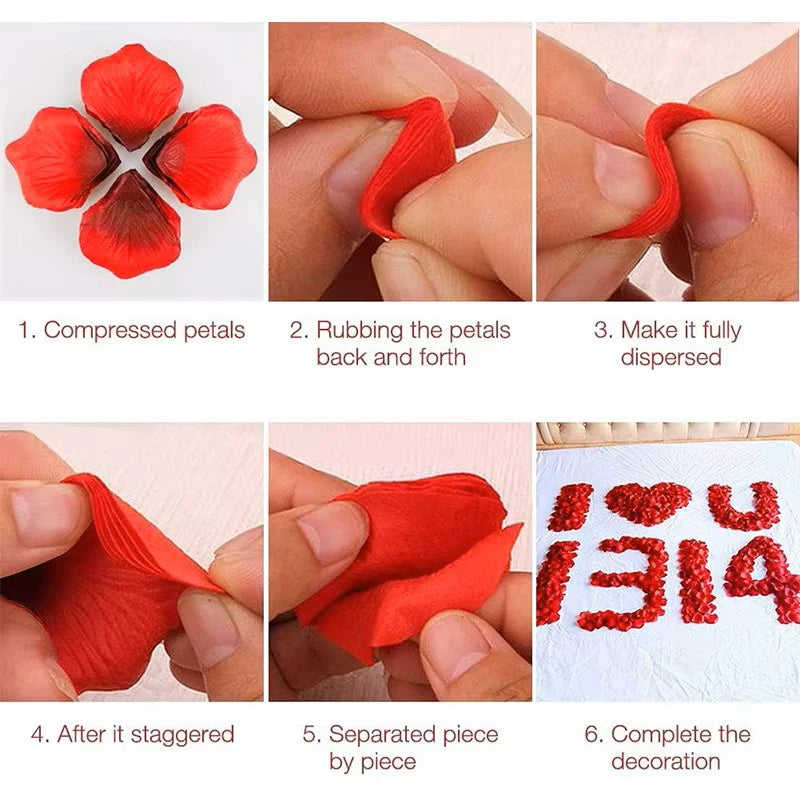 1. Compressed petals

2. Rubbing the petals back and forth

3. Make it fully dispersed

I U
1314

4. After it staggered

5. Separated piece by piece

6. Complete the decoration