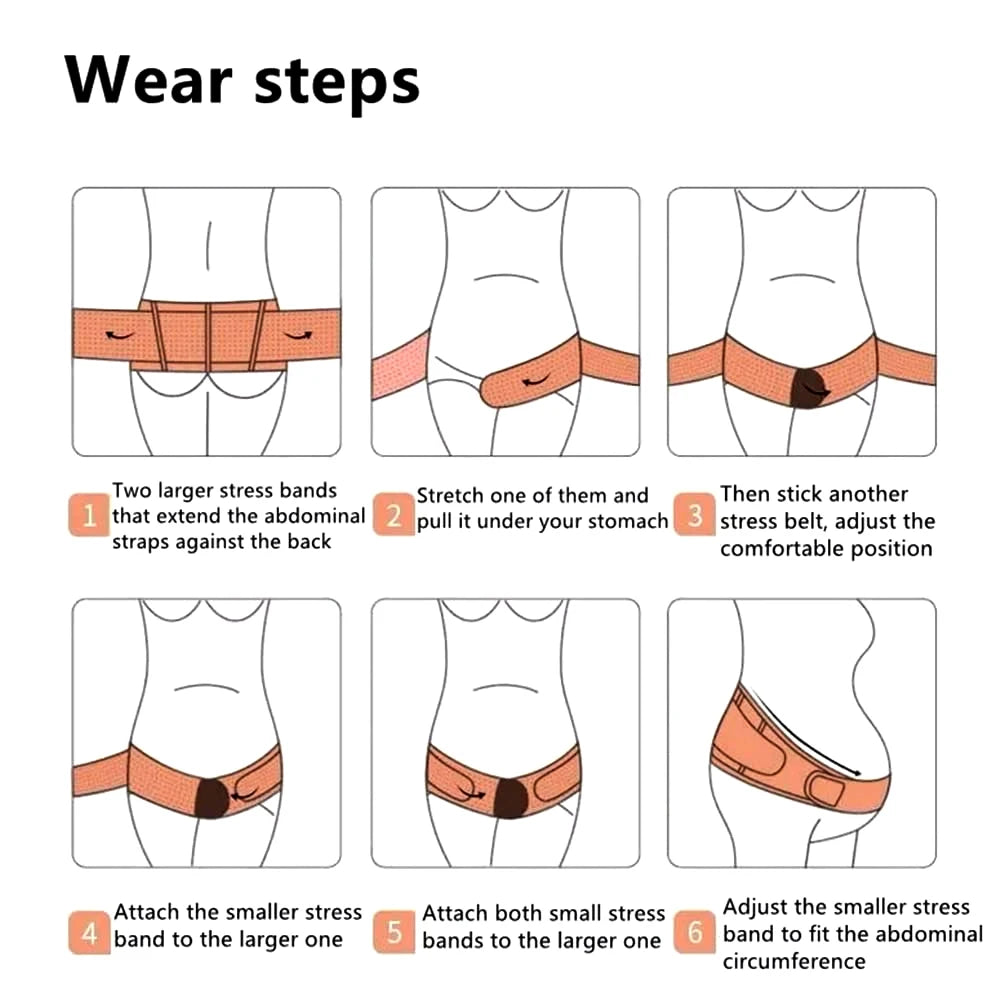 Wear steps

1 Two larger stress bands that extend the abdominal straps against the back

2 Stretch one of them and pull it under your stomach

3 Then stick another stress belt, adjust the comfortable position

4 Attach the smaller stress band to the larger one

5 Attach both small stress bands to the larger one

6 Adjust the smaller stress band to fit the abdominal circumference