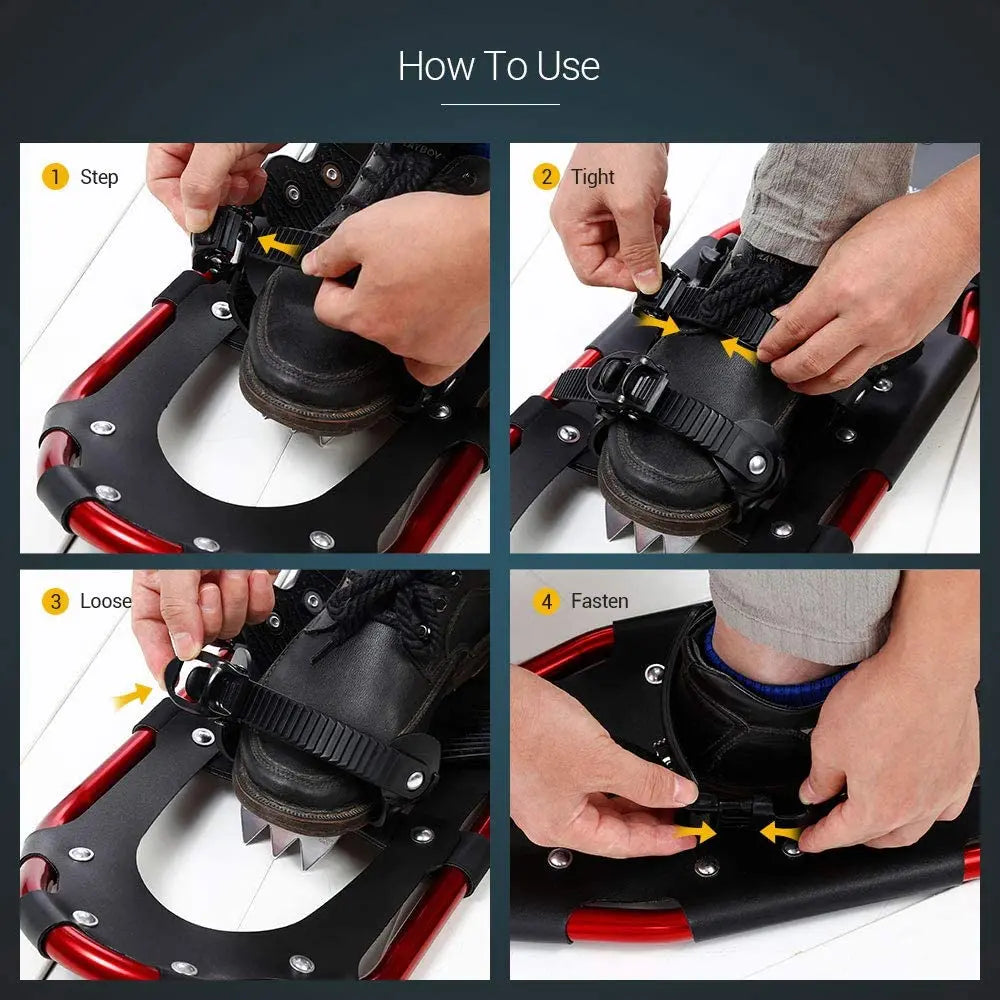 How To Use

1 Step

2 Tight

3 Loose

4 Fasten